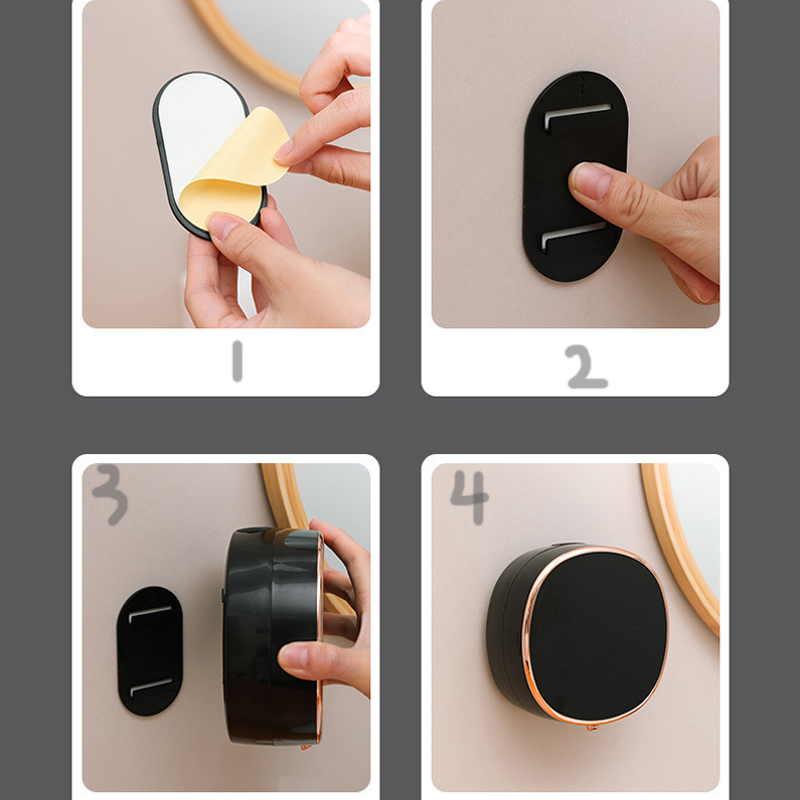 1

2

3

4