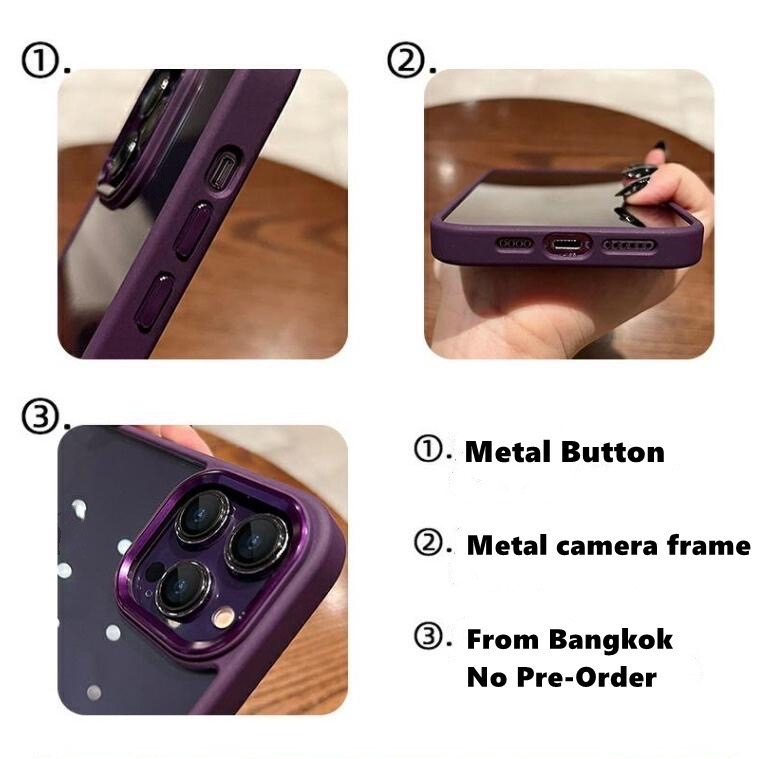 ①.

②.

③.

①. Metal Button

②. Metal camera frame

③. From Bangkok
No Pre-Order