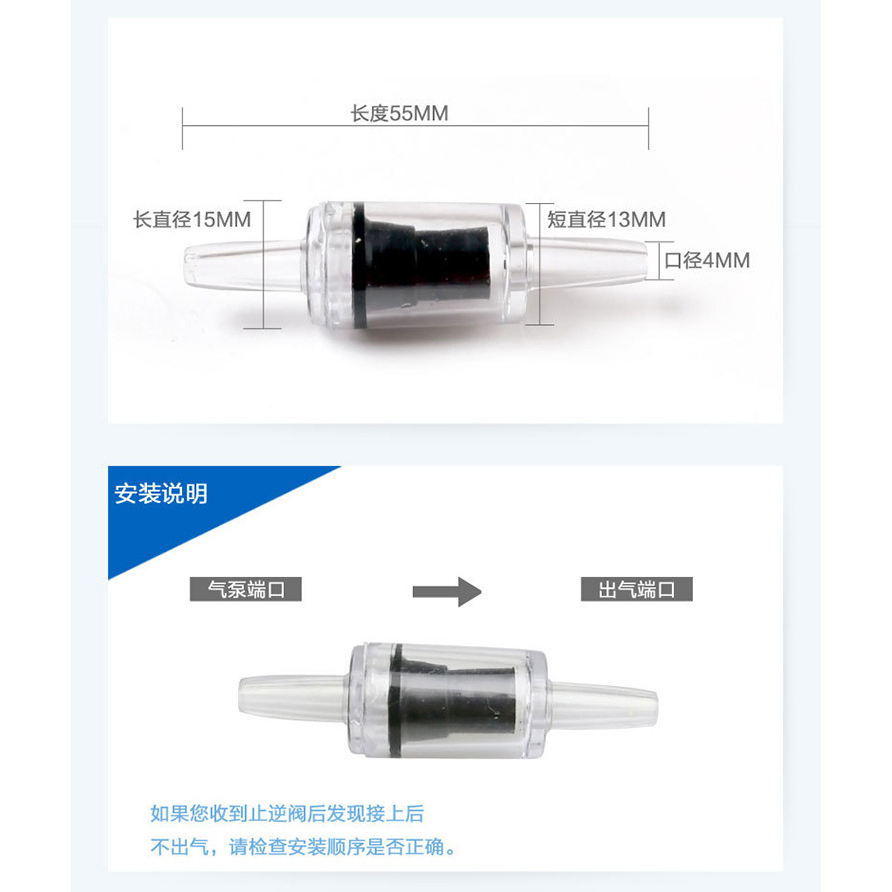 长度55MM

长直径15MM

短直径13MM

口径4MM

安装说明

气泵端口

出气端口

如果您收到止逆阀后发现接上后
不出气，请检查安装顺序是否正确。