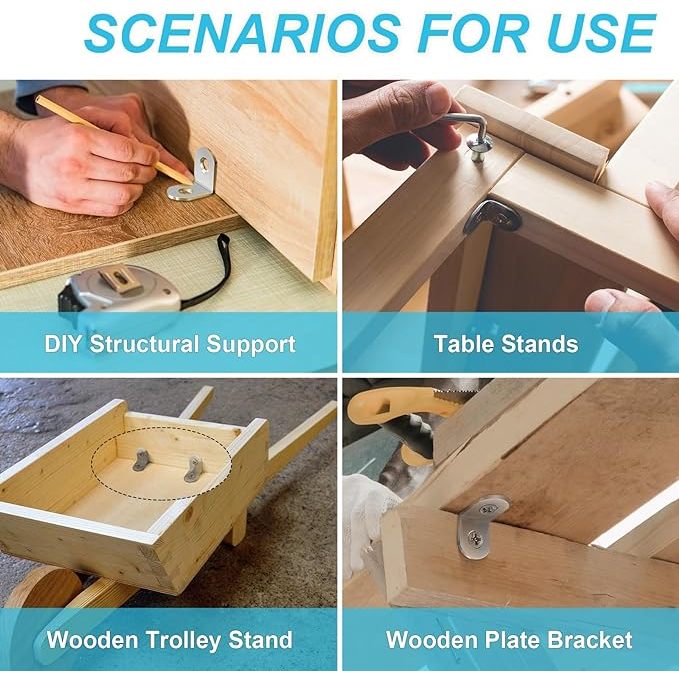 SCENARIOS FOR USE

DIY Structural Support

Table Stands

Wooden Trolley Stand

Wooden Plate Bracket