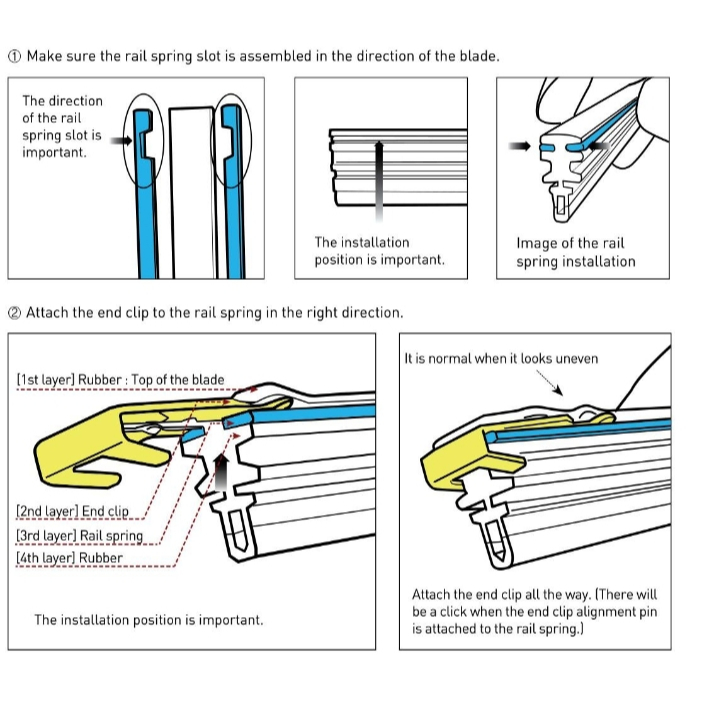 ① Make sure the rail spring slot is assembled in the direction of the blade.

The direction of the rail spring slot is important.

The installation position is important.

Image of the rail spring installation

② Attach the end clip to the rail spring in the right direction.

[1st layer] Rubber : Top of the blade

[2nd layer] End clip

[3rd layer] Rail spring

[4th layer] Rubber

The installation position is important.

It is normal when it looks uneven

Attach the end clip all the way. (There will be a click when the end clip alignment pin is attached to the rail spring.)