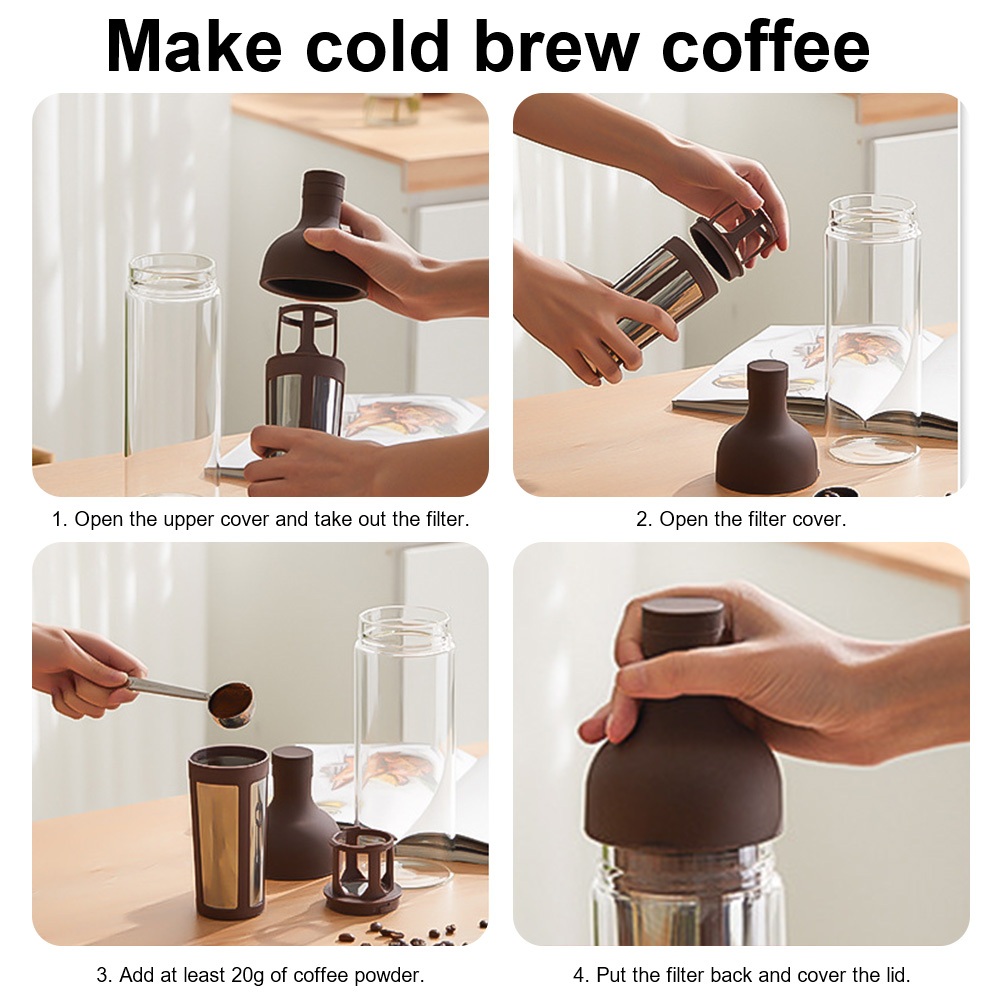 Make cold brew coffee

1. Open the upper cover and take out the filter.

2. Open the filter cover.

3. Add at least 20g of coffee powder.

4. Put the filter back and cover the lid.