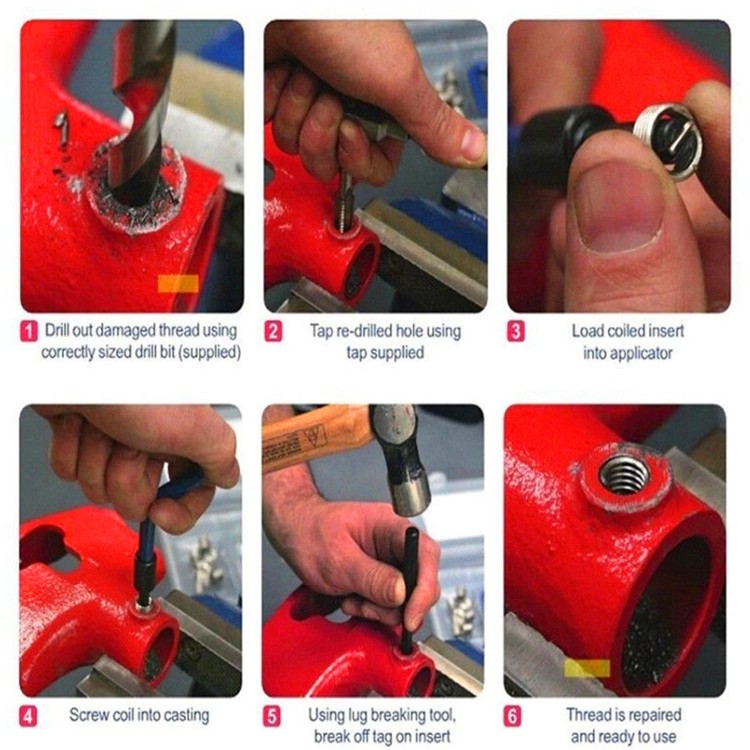 1 Drill out damaged thread using correctly sized drill bit (supplied)

2 Tap re-drilled hole using tap supplied

3 Load coiled insert into applicator

4 Screw coil into casting

5 Using lug breaking tool, break off tag on insert

6 Thread is repaired and ready to use