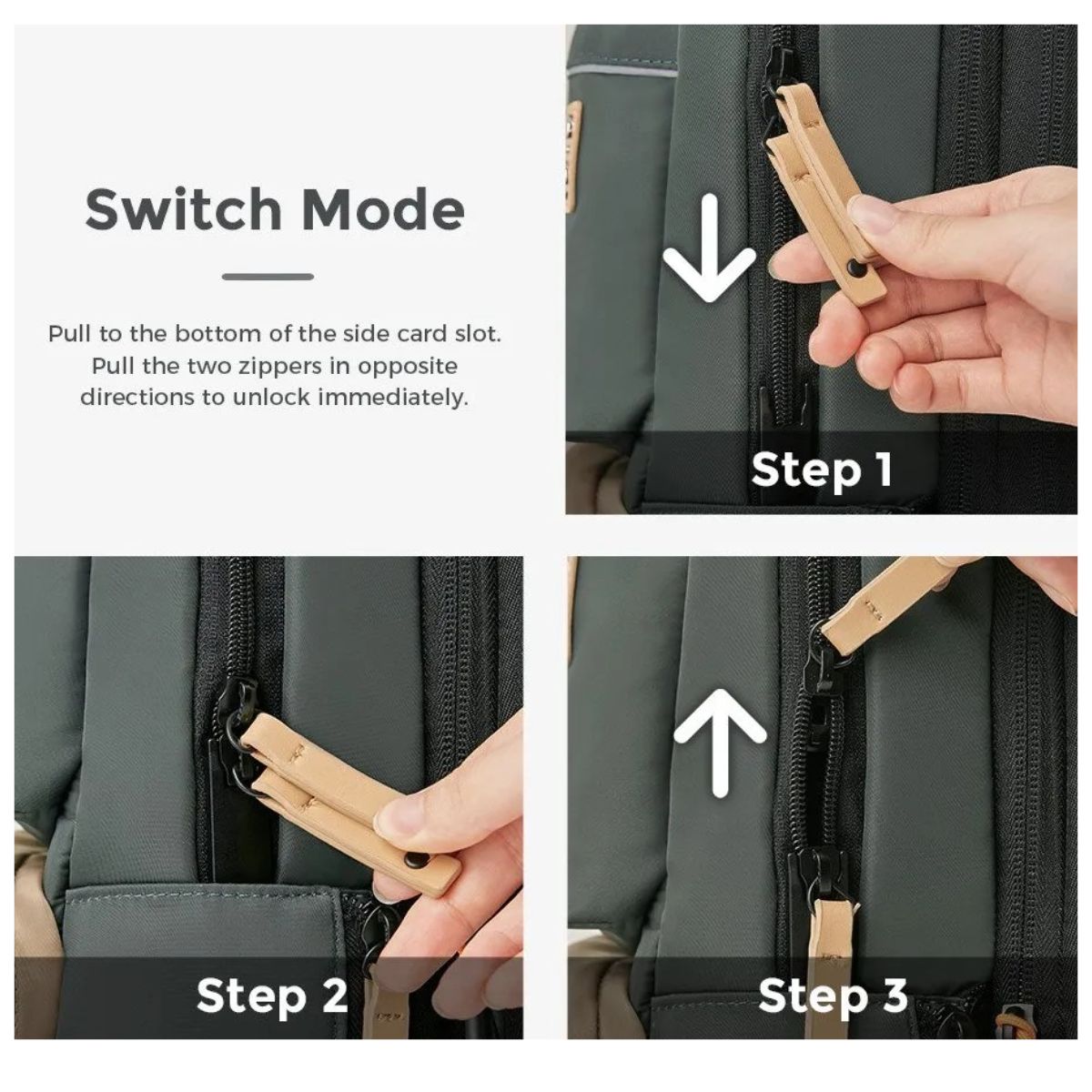 Switch Mode

Pull to the bottom of the side card slot. Pull the two zippers in opposite directions to unlock immediately.

Step 1

Step 2

Step 3