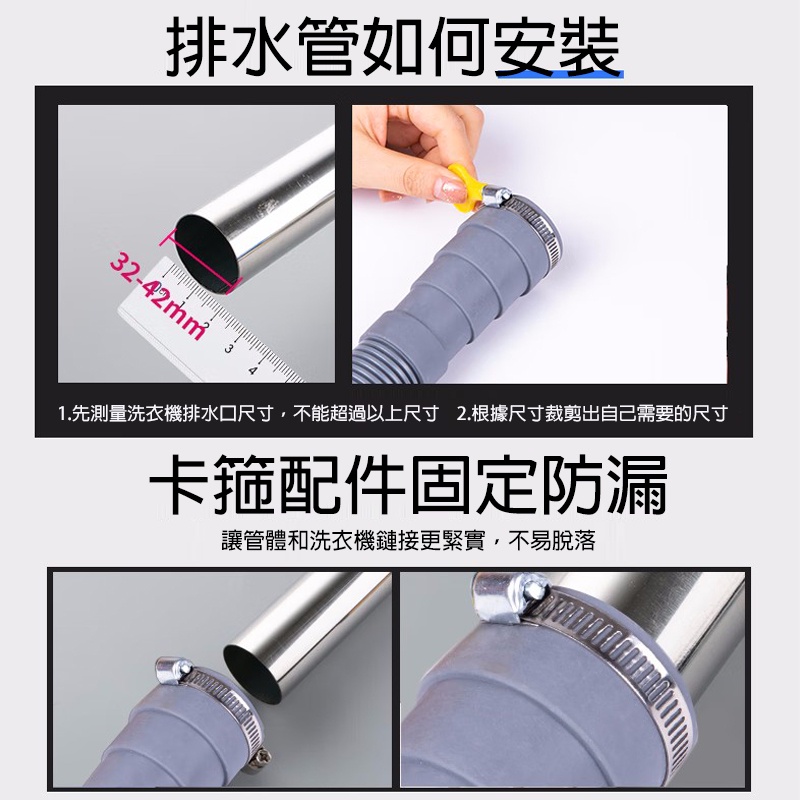 排水管如何安裝

32-42mm

1 2 3 4

1.先測量洗衣機排水口尺寸，不能超過以上尺寸 2.根據尺寸裁剪出自己需要的尺寸

卡箍配件固定防漏

讓管體和洗衣機鏈接更緊實，不易脫落