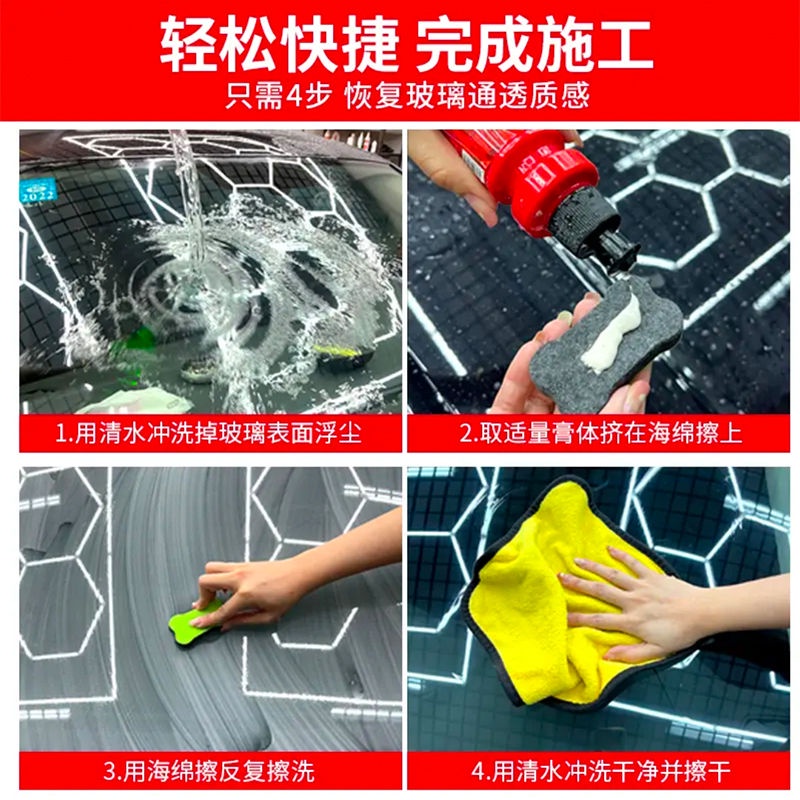 轻松快捷 完成施工
只需4步 恢复玻璃通透质感

2022

1.用清水冲洗掉玻璃表面浮尘

2.取适量膏体挤在海绵擦上

3.用海绵擦反复擦洗

4.用清水冲洗干净并擦干