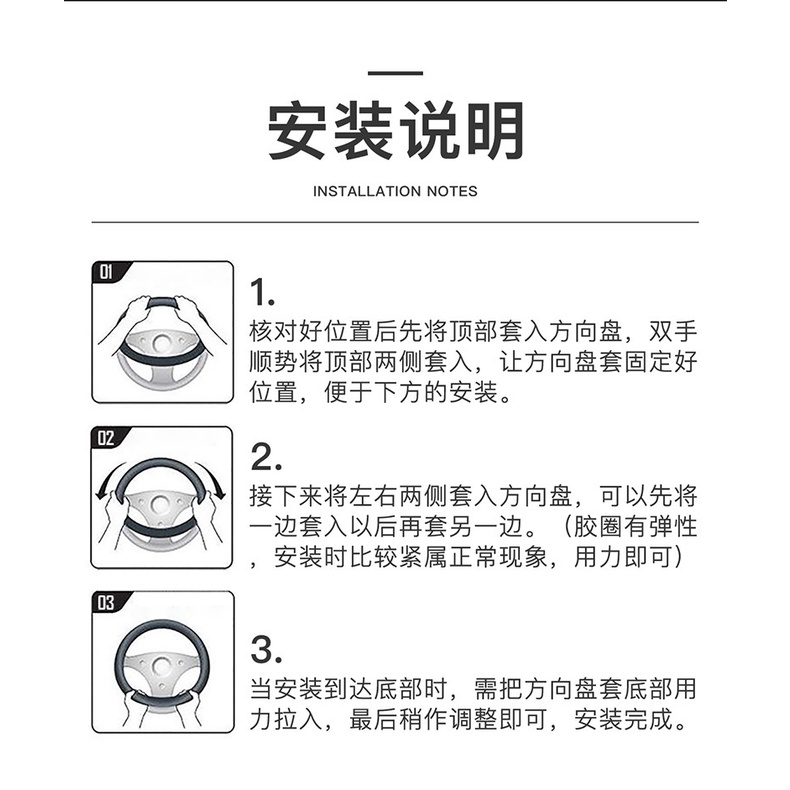 安装说明

INSTALLATION NOTES

01

1.
核对好位置后先将顶部套入方向盘，双手顺势将顶部两侧套入，让方向盘套固定好位置，便于下方的安装。

02

2.
接下来将左右两侧套入方向盘，可以先将一边套入以后再套另一边。（胶圈有弹性，安装时比较紧属正常现象，用力即可）

03

3.
当安装到达底部时，需把方向盘套底部用力拉入，最后稍作调整即可，安装完成。