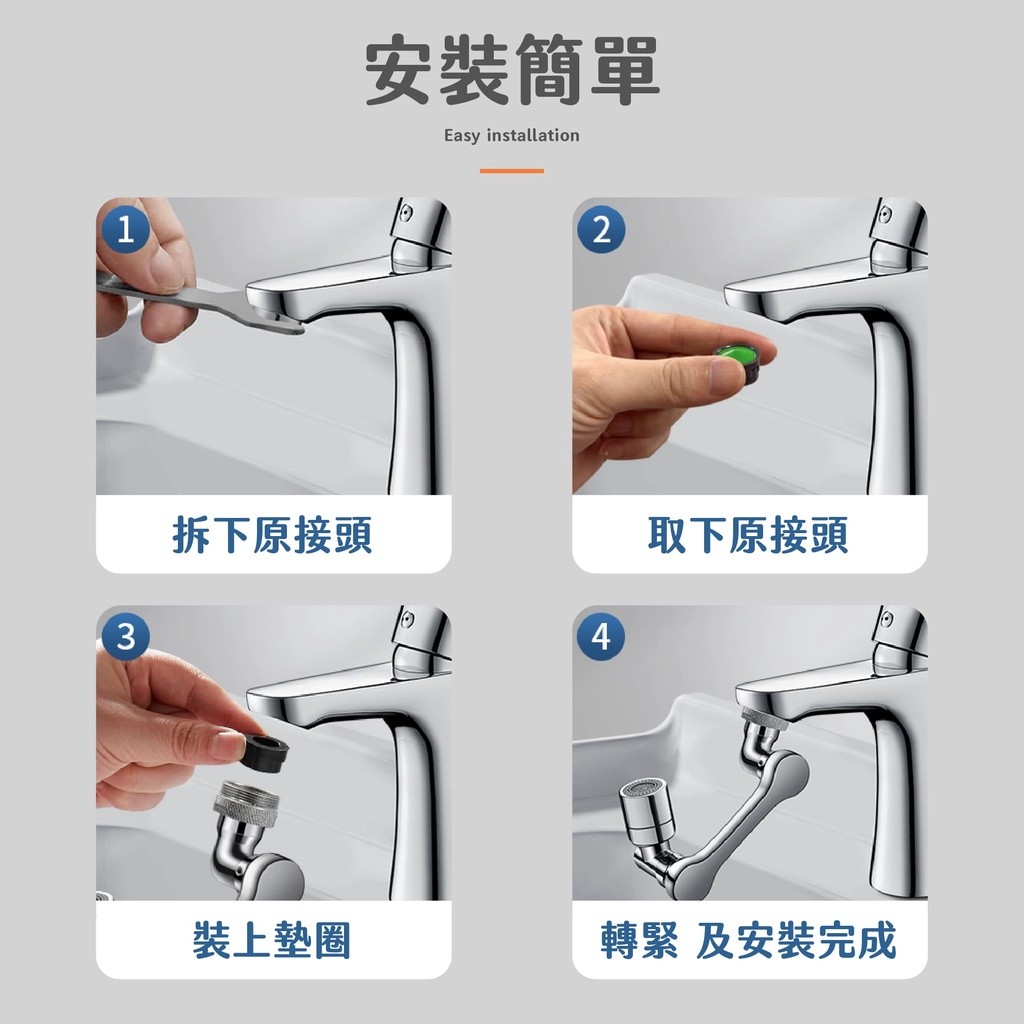 安裝簡單

Easy installation

1

拆下原接頭

2

取下原接頭

3

裝上墊圈

4

轉緊 及安裝完成