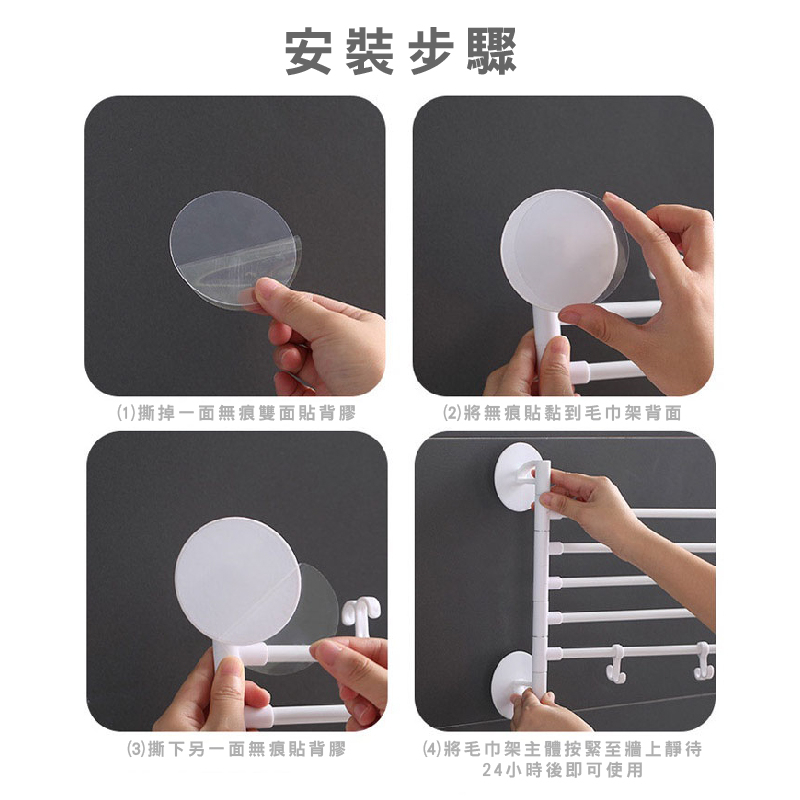 安裝步驟

(1)撕掉一面無痕雙面貼背膠

(2)將無痕貼黏到毛巾架背面

(3)撕下另一面無痕貼背膠

(4)將毛巾架主體按緊至牆上靜待24小時後即可使用