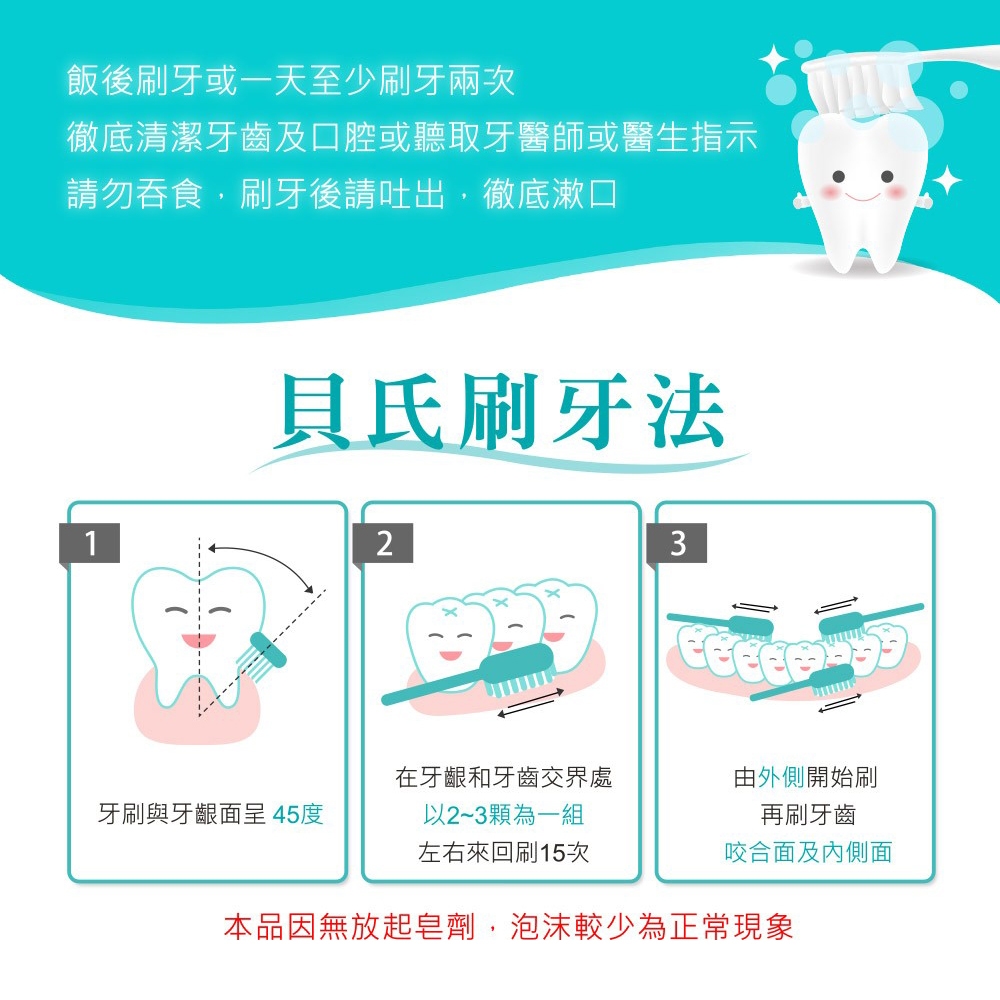 飯後刷牙或一天至少刷牙兩次
徹底清潔牙齒及口腔或聽取牙醫師或醫生指示
請勿吞食，刷牙後請吐出，徹底漱口

貝氏刷牙法

1
牙刷與牙齦面呈 45度

2
在牙齦和牙齒交界處
以2~3顆為一組
左右來回刷15次

3
由外側開始刷
再刷牙齒
咬合面及內側面

本品因無放起皂劑，泡沫較少為正常現象