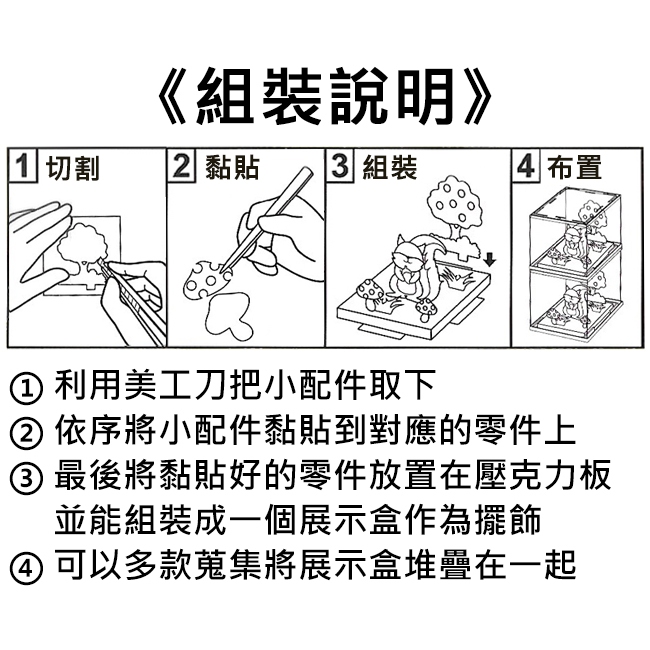 《組裝說明》

1 切割
2 黏貼
3 組裝
4 布置

① 利用美工刀把小配件取下
② 依序將小配件黏貼到對應的零件上
③ 最後將黏貼好的零件放置在壓克力板並能組裝成一個展示盒作為擺飾
④ 可以多款蒐集將展示盒堆疊在一起