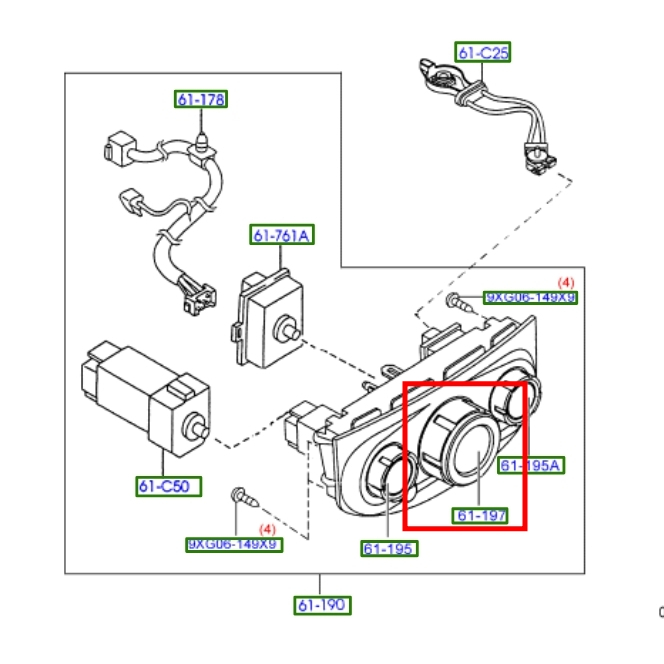 61-C25

61-178

61-761A

(4)
9XG06-149X9

61-C50

61-195A

61-197

(4)
9XG06-149X9

61-195

61-190