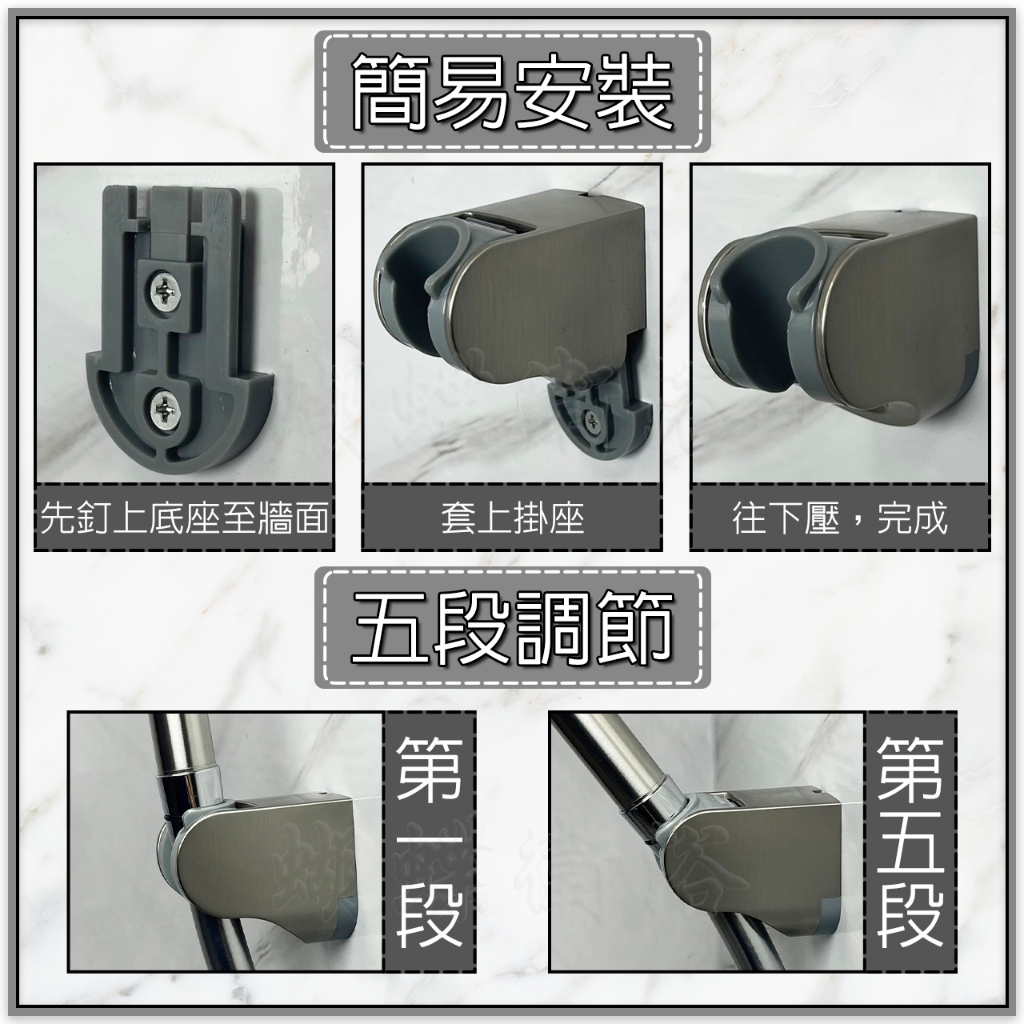 簡易安裝

先釘上底座至牆面

套上掛座

往下壓，完成

五段調節

第一段

第五段