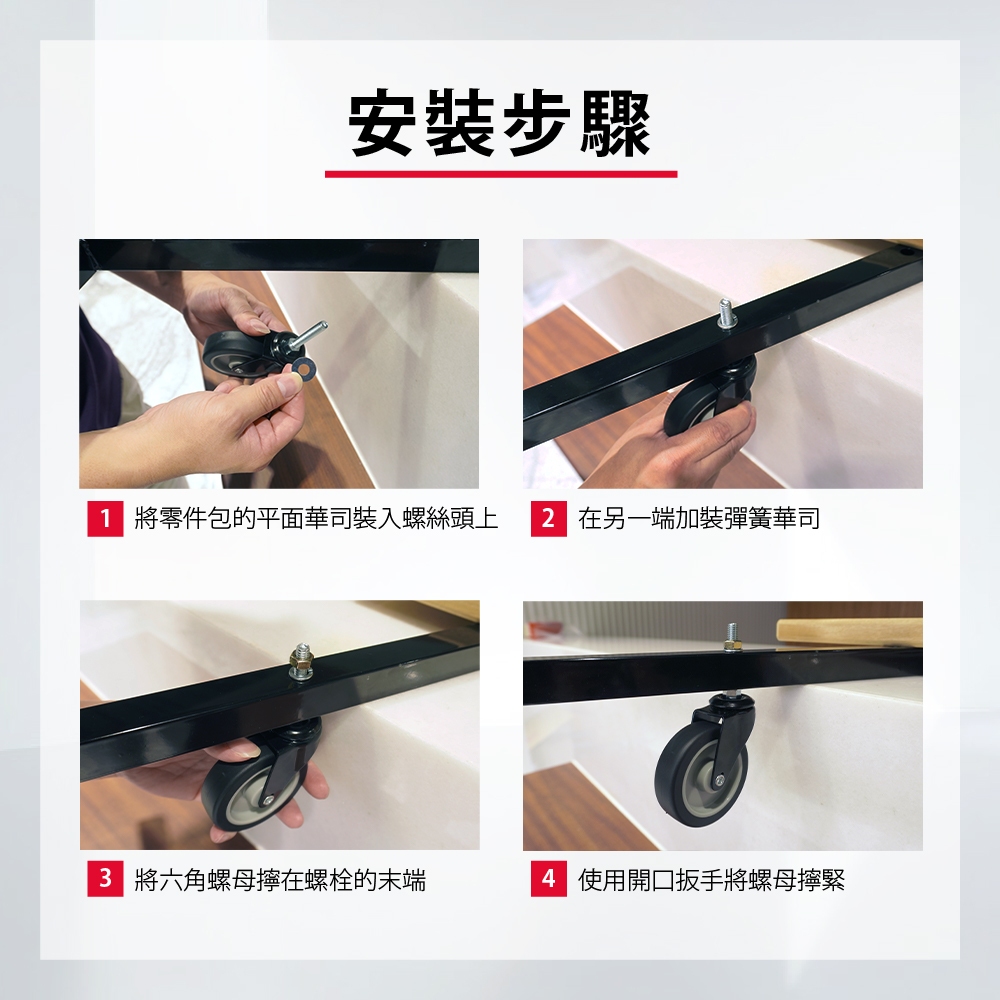 安裝步驟

1 將零件包的平面華司裝入螺絲頭上

2 在另一端加裝彈簧華司

3 將六角螺母擰在螺栓的末端

4 使用開口扳手將螺母擰緊