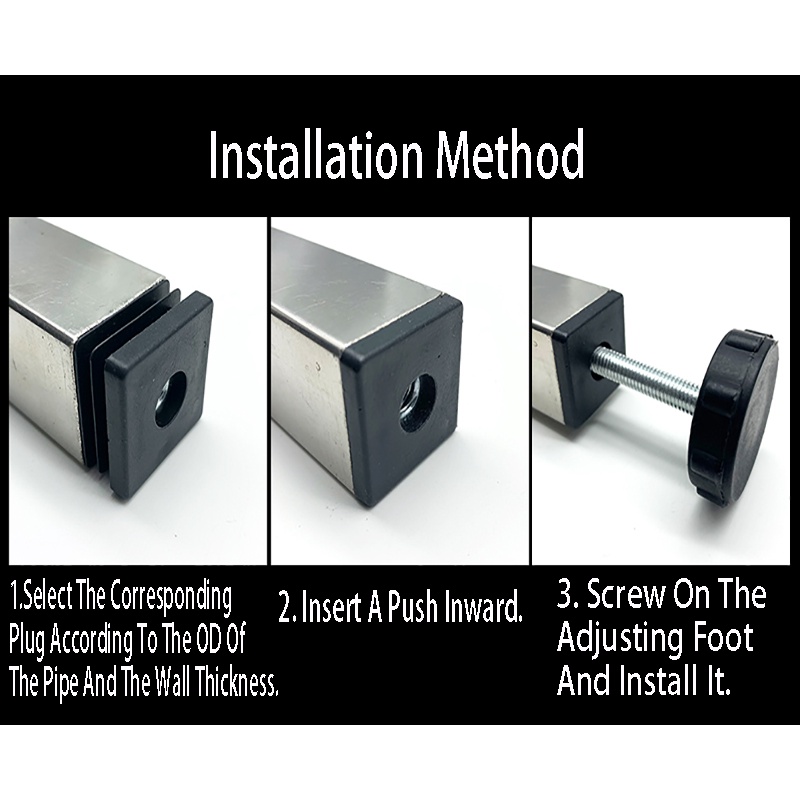 Installation Method

1.Select The Corresponding Plug According To The OD Of The Pipe And The Wall Thickness.

2. Insert A Push Inward.

3. Screw On The Adjusting Foot And Install It.