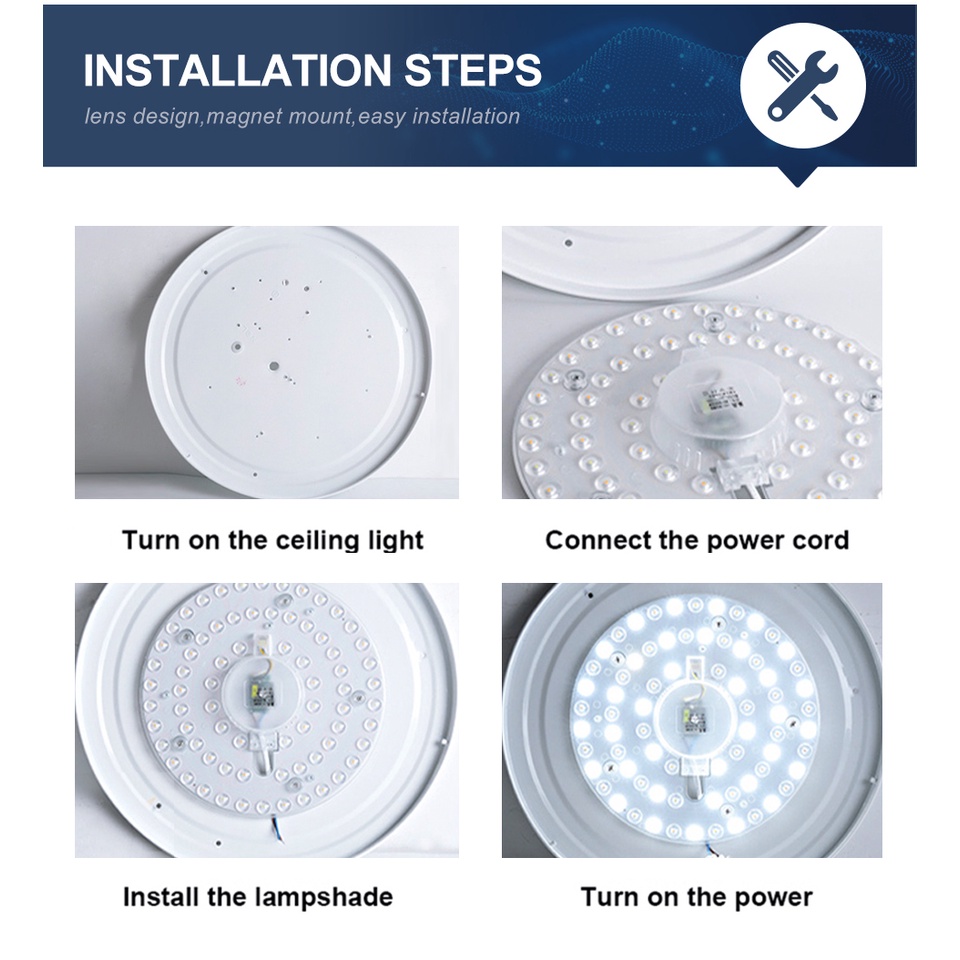 INSTALLATION STEPS
lens design,magnet mount,easy installation

Turn on the ceiling light

Connect the power cord

Install the lampshade

Turn on the power