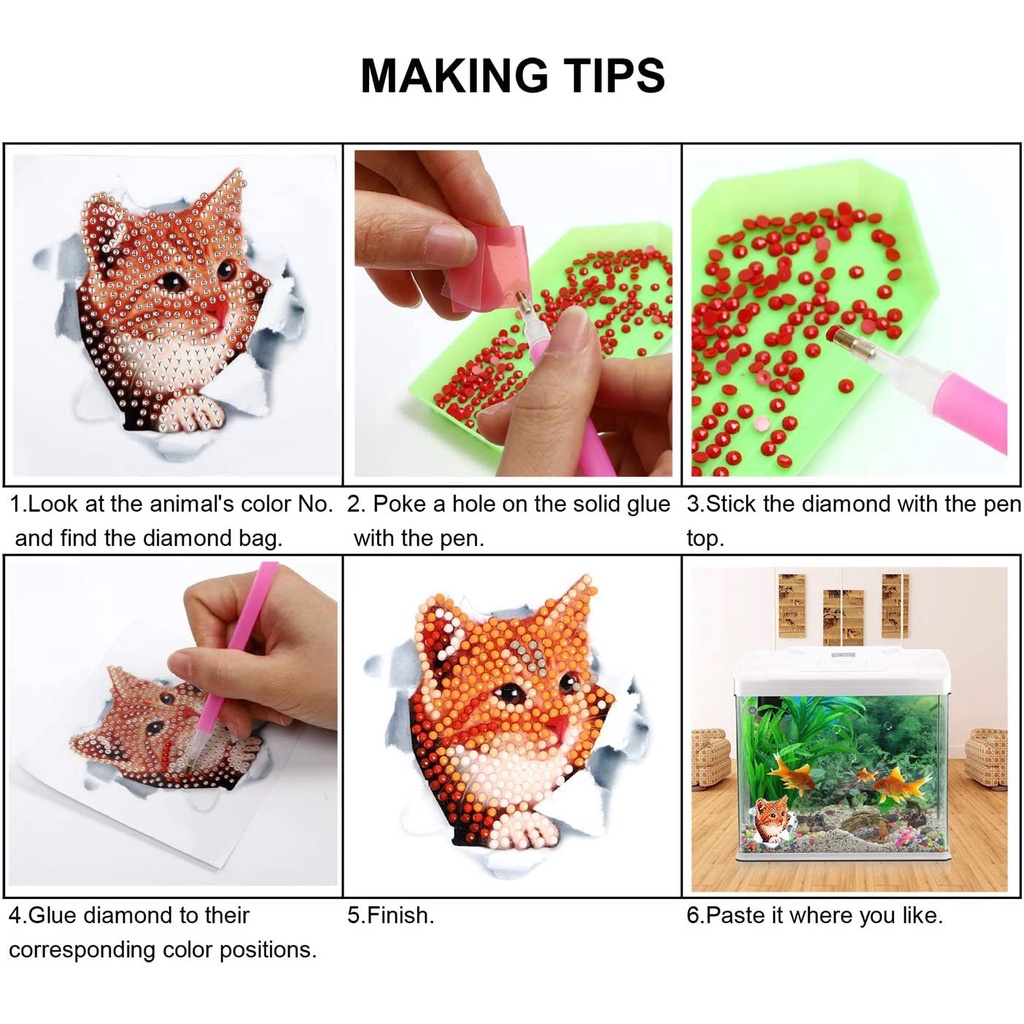 MAKING TIPS

1.Look at the animal's color No. and find the diamond bag.

2. Poke a hole on the solid glue with the pen.

3.Stick the diamond with the pen top.

4.Glue diamond to their corresponding color positions.

5.Finish.

6.Paste it where you like.