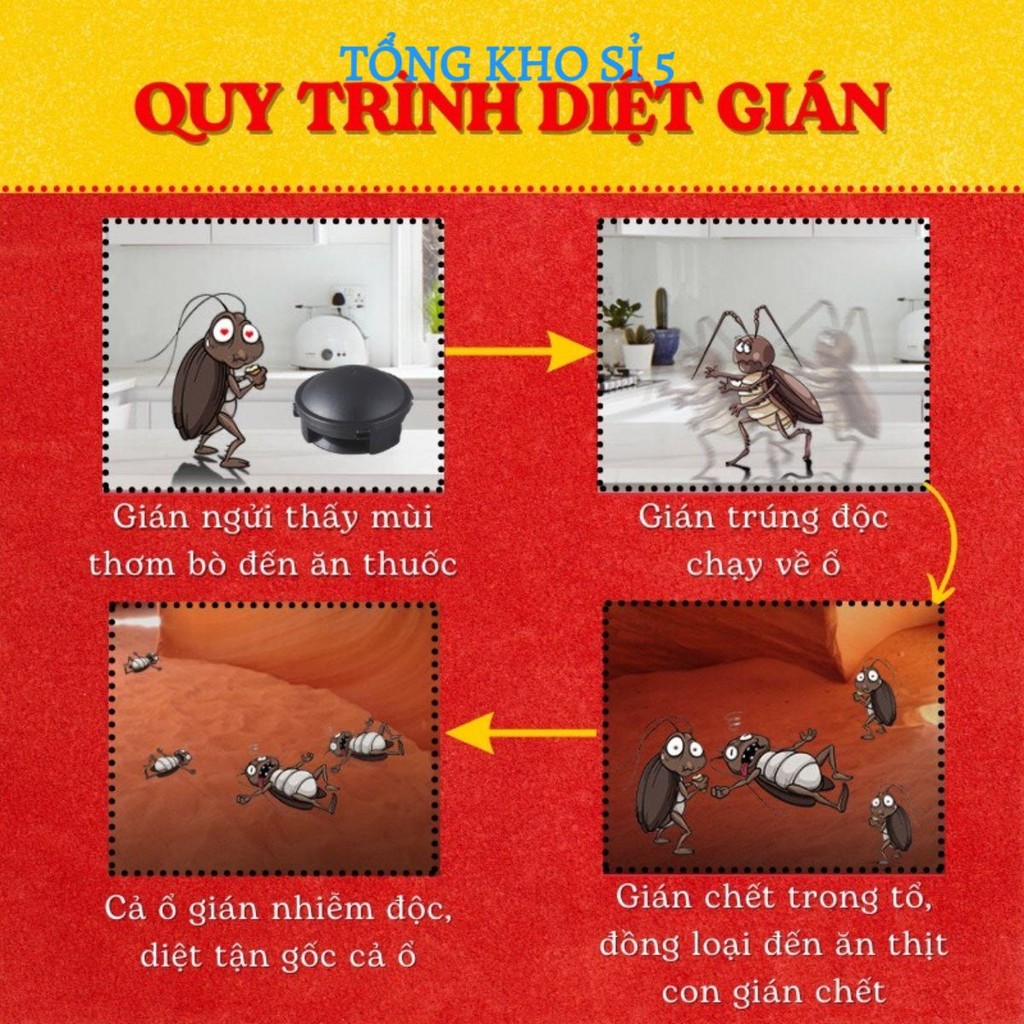 TỔNG KHO SỈ 5
QUY TRÌNH DIỆT GIÁN

Gián ngửi thấy mùi thơm bò đến ăn thuốc

Gián trúng độc chạy về ổ

Gián chết trong tổ, đồng loại đến ăn thịt con gián chết

Cả ổ gián nhiễm độc, diệt tận gốc cả ổ