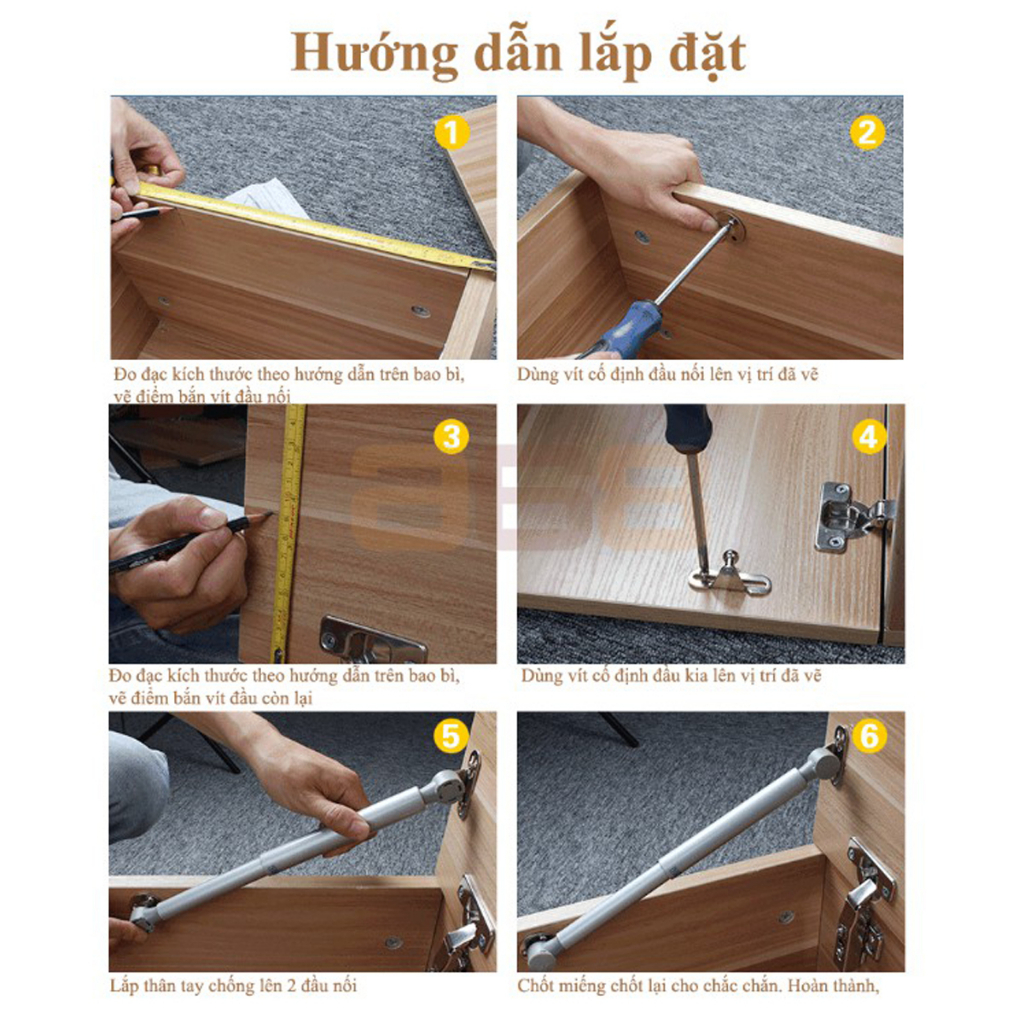 Hướng dẫn lắp đặt

1

Đo đạc kích thước theo hướng dẫn trên bao bì, vẽ điểm bắn vít đầu nối

2

Dùng vít cố định đầu nối lên vị trí đã vẽ

3

Đo đạc kích thước theo hướng dẫn trên bao bì, vẽ điểm bắn vít đầu còn lại

4

Dùng vít cố định đầu kia lên vị trí đã vẽ

5

Lắp thân tay chống lên 2 đầu nối

6

Chốt miếng chốt lại cho chắc chắn. Hoàn thành,