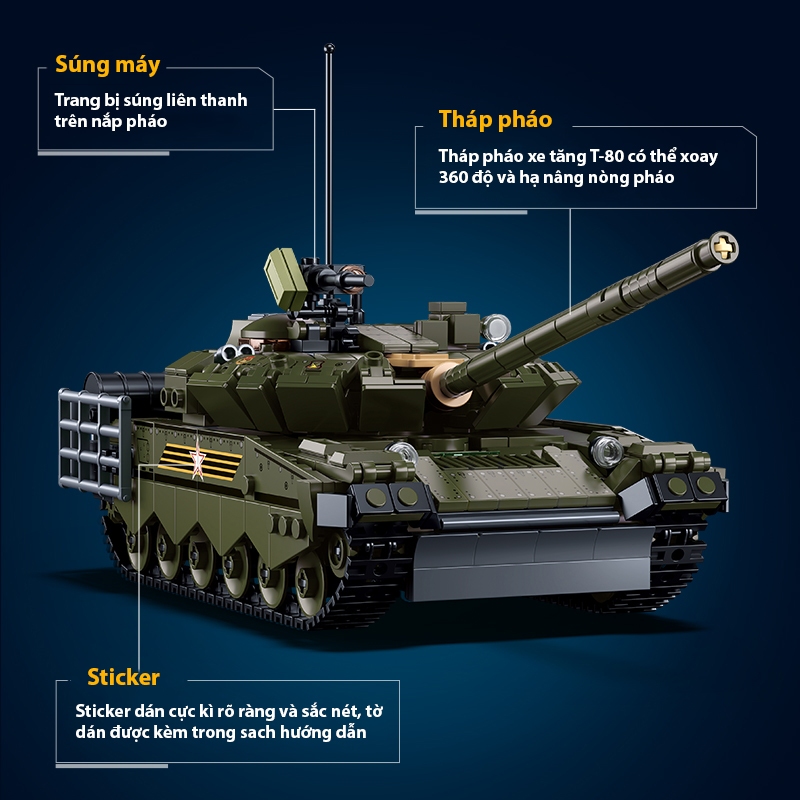 Súng máy

Trang bị súng liên thanh trên nắp pháo

Tháp pháo

Tháp pháo xe tăng T-80 có thể xoay 360 độ và hạ nâng nòng pháo

Sticker

Sticker dán cực kì rõ ràng và sắc nét, tờ dán được kèm trong sach hướng dẫn