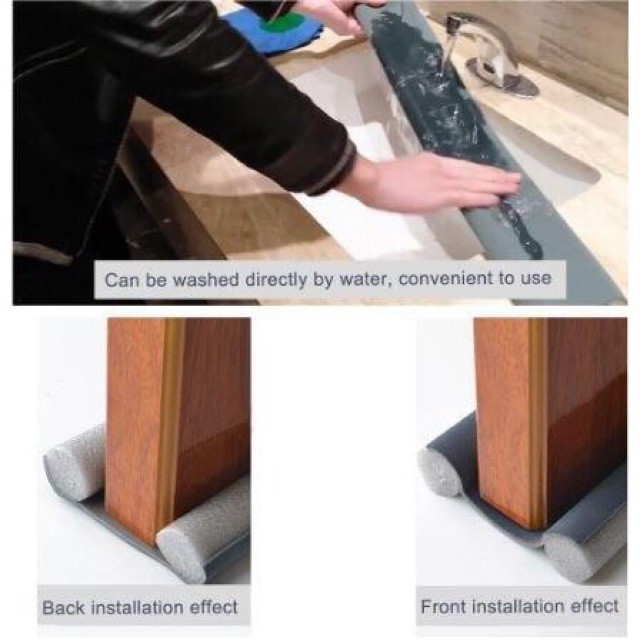 Can be washed directly by water, convenient to use

Back installation effect

Front installation effect