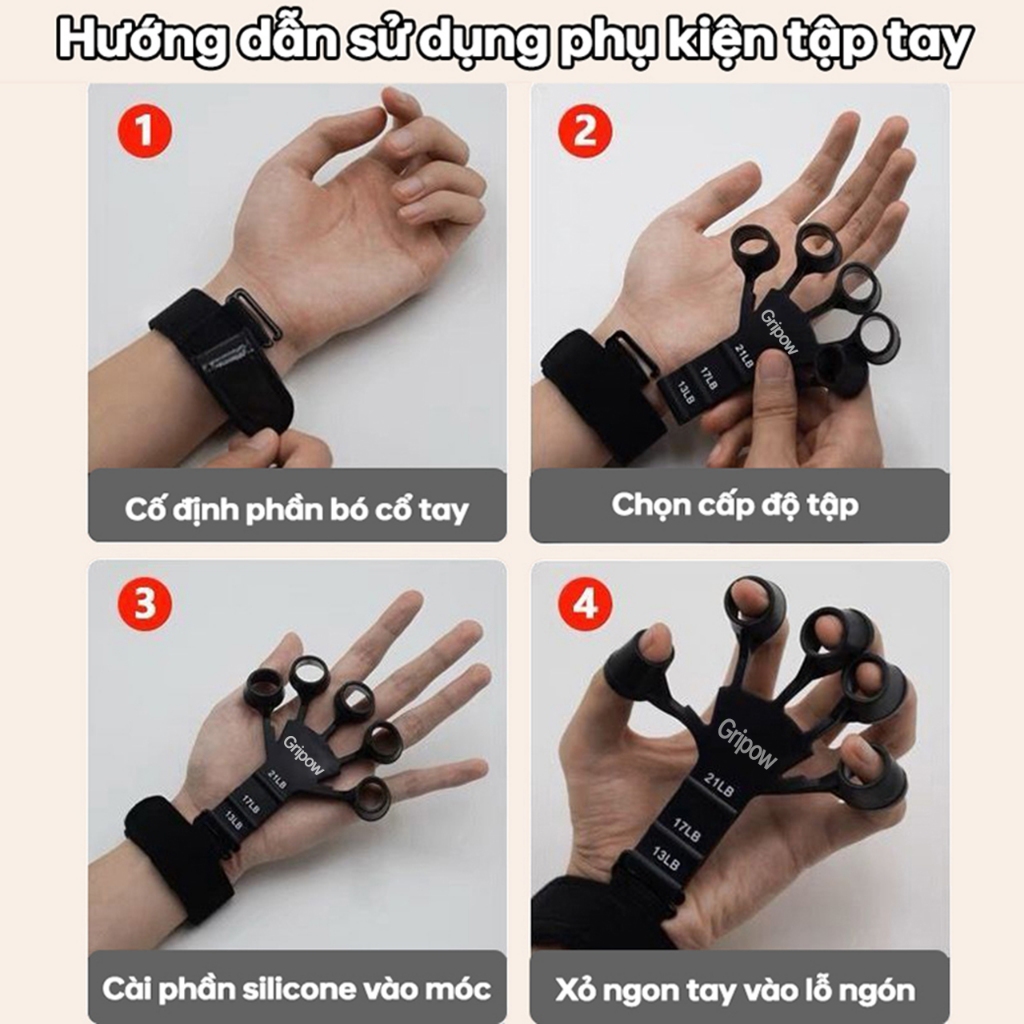 Hướng dẫn sử dụng phụ kiện tập tay

1

Cố định phần bó cổ tay

2

Gripow
21LB
17LB
13LB

Chọn cấp độ tập

3

Gripow
21LB
17LB
13LB

Cài phần silicone vào móc

4

Gripow
21LB
17LB
13LB

Xỏ ngon tay vào lỗ ngón