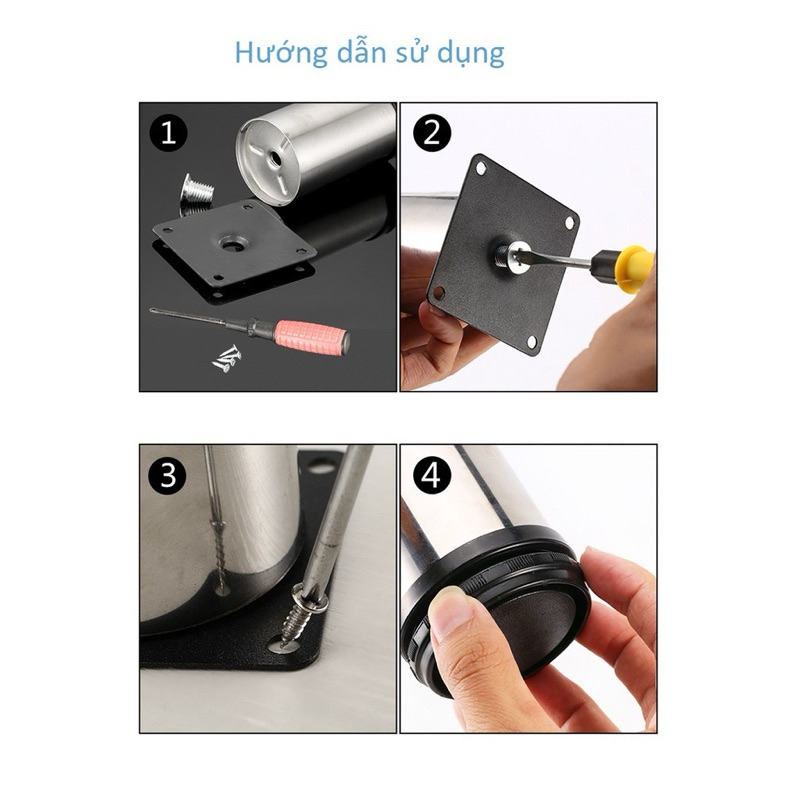 Hướng dẫn sử dụng

1

2

3

4