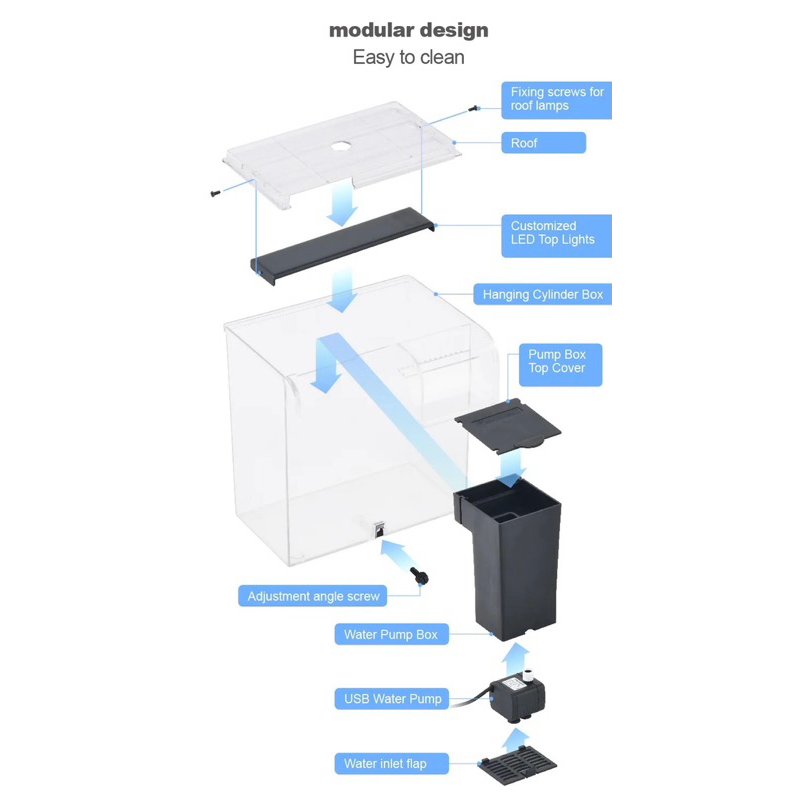 modular design
Easy to clean

Fixing screws for roof lamps

Roof

Customized LED Top Lights

Hanging Cylinder Box

Pump Box Top Cover

Adjustment angle screw

Water Pump Box

USB Water Pump

Water inlet flap