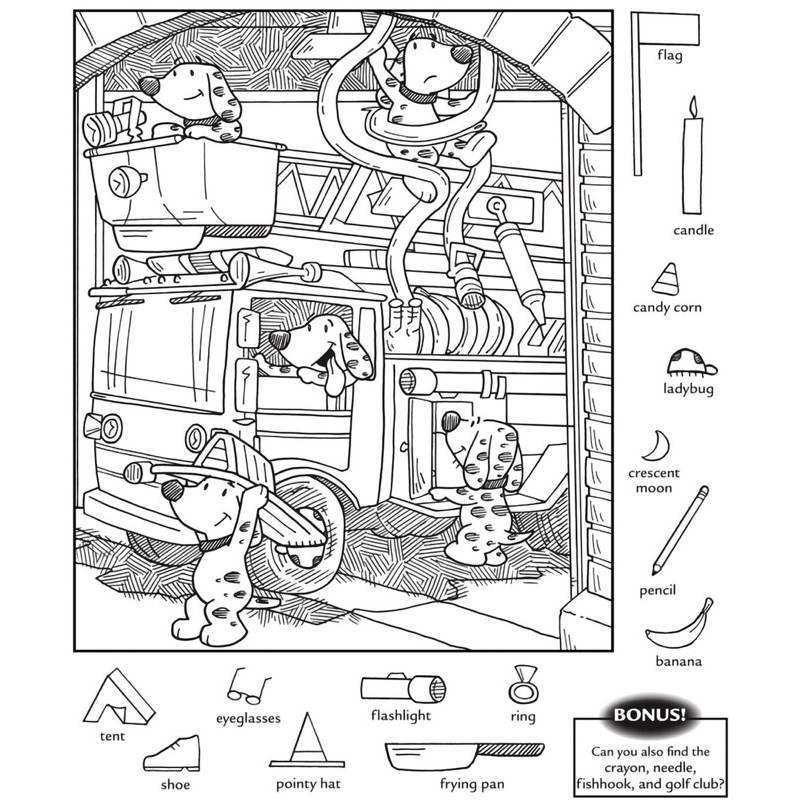 flag

candle

candy corn

ladybug

crescent moon

pencil

banana

tent

eyeglasses

flashlight

ring

shoe

pointy hat

frying pan

BONUS!

Can you also find the crayon, needle, fishhook, and golf club?