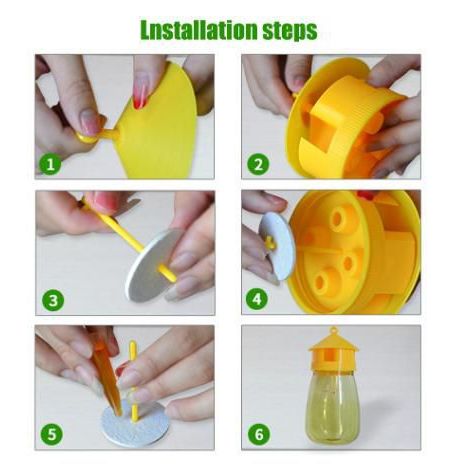 Lnstallation steps

1

2

3

4

5

6