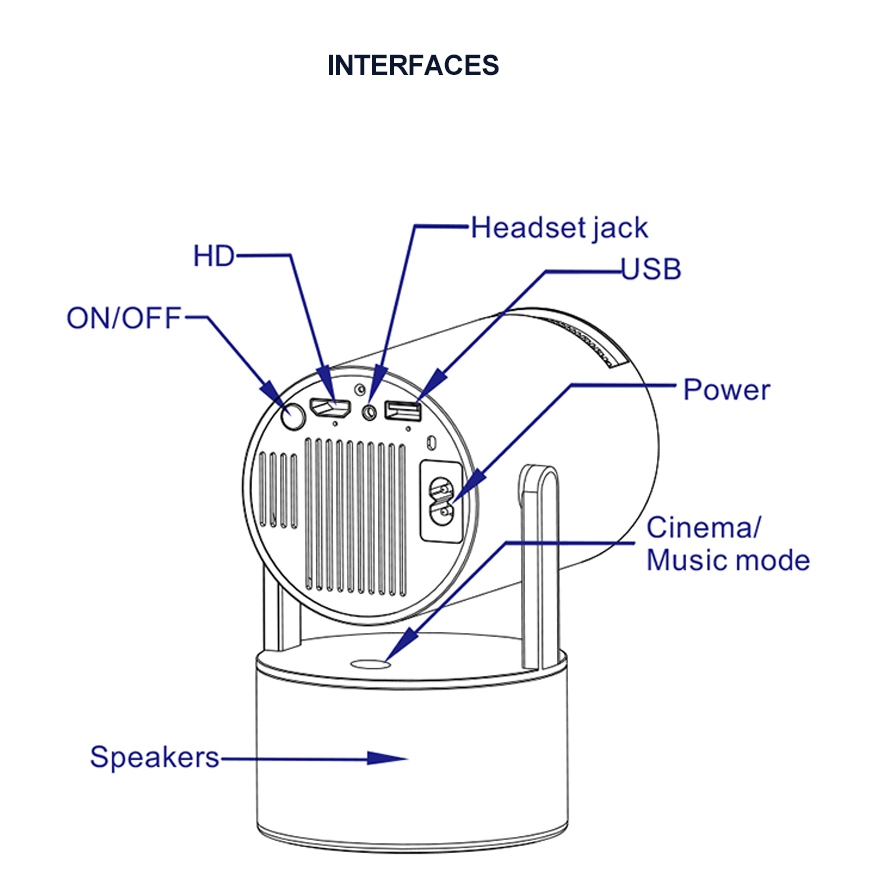 INTERFACES

Headset jack

HD

USB

ON/OFF

Power

Cinema/
Music mode

Speakers