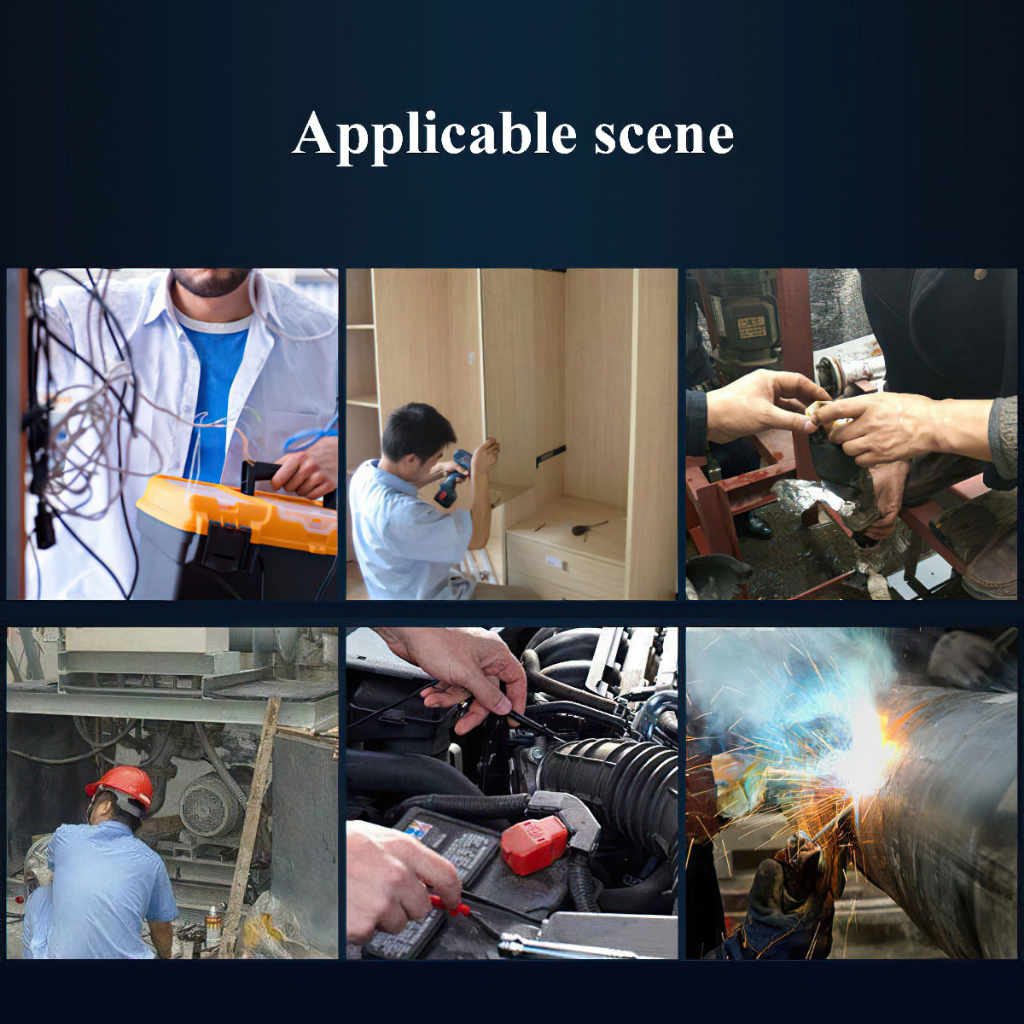 Applicable scene