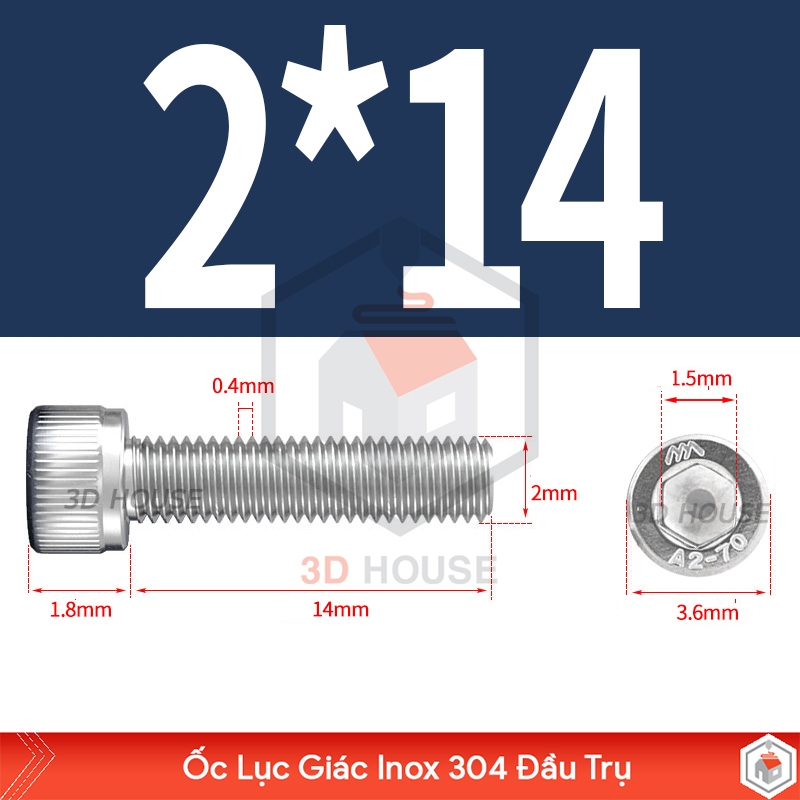 2*14

0.4mm

1.5mm

3D HOUSE

2mm

3D HOUSE

A2-70

3D HOUSE

1.8mm

14mm

3.6mm

Ốc Lục Giác Inox 304 Đầu Trụ