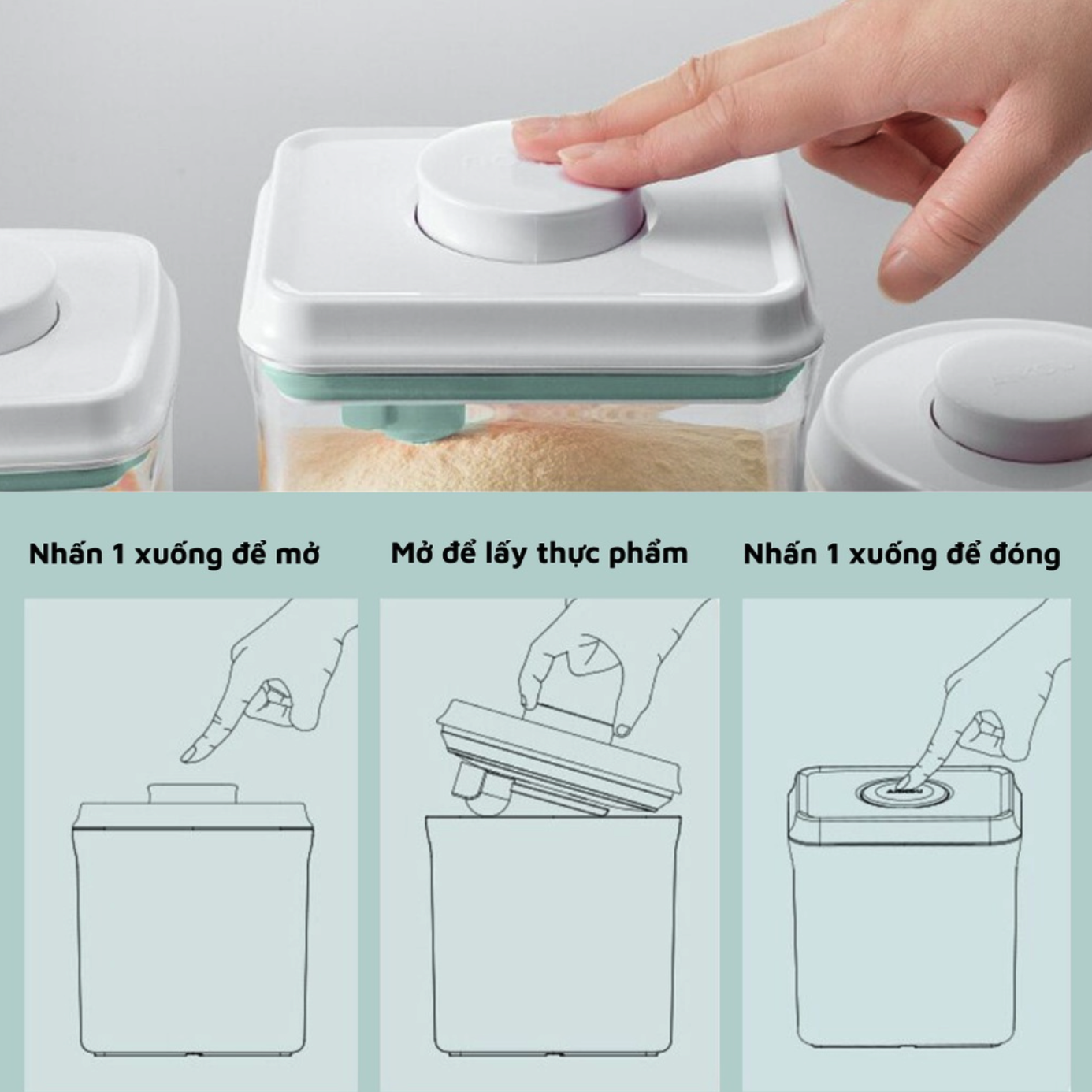 Nhấn 1 xuống để mở

Mở để lấy thực phẩm

Nhấn 1 xuống để đóng