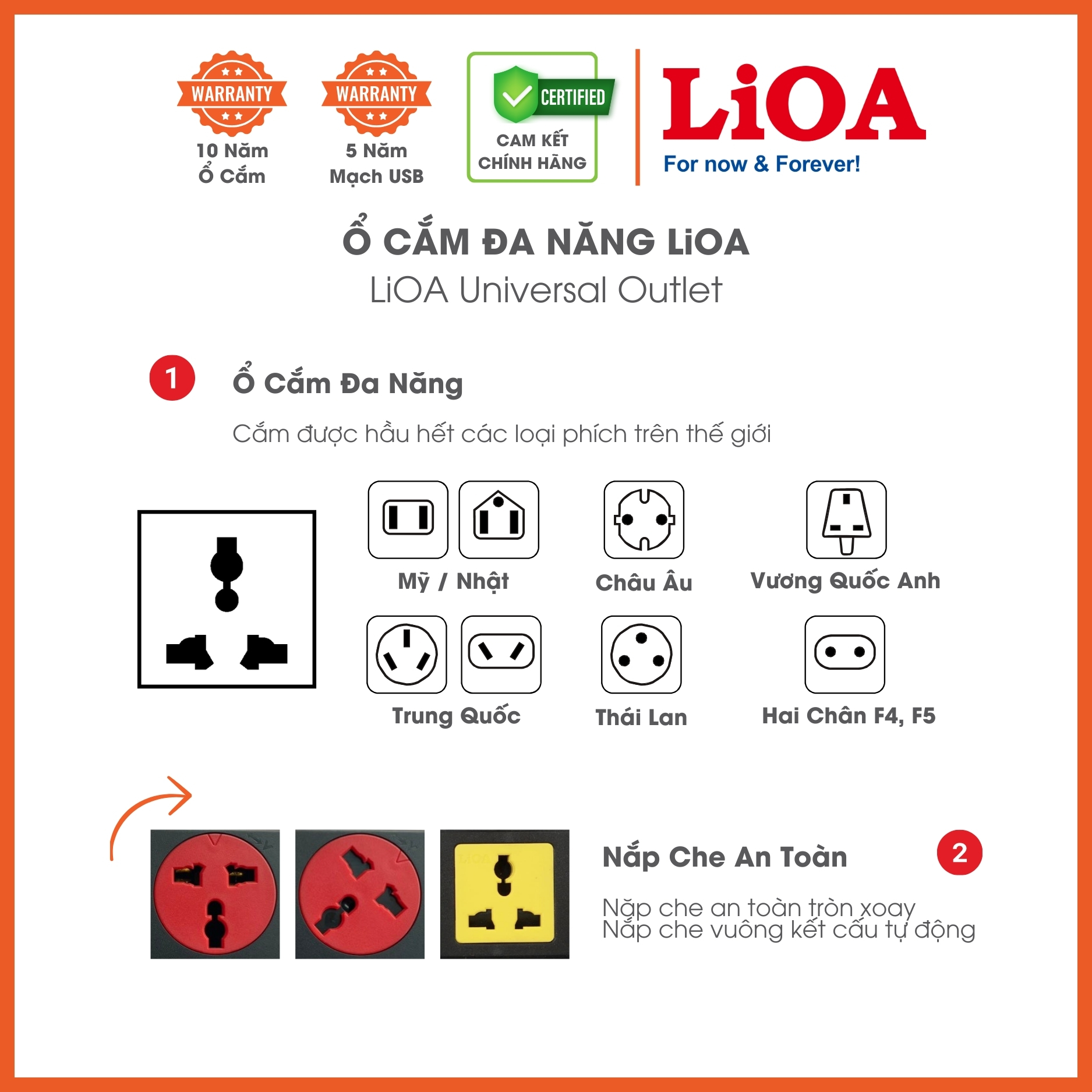 WARRANTY
10 Năm
Ổ Cắm

WARRANTY
5 Năm
Mạch USB

CERTIFIED
CAM KẾT
CHÍNH HÃNG

LiOA
For now & Forever!

Ổ CẮM ĐA NĂNG LiOA
LiOA Universal Outlet

1 Ổ Cắm Đa Năng

Cắm được hầu hết các loại phích trên thế giới

Mỹ / Nhật
Châu Âu
Vương Quốc Anh
Trung Quốc
Thái Lan
Hai Chân F4, F5

Nắp Che An Toàn 2

Nắp che an toàn tròn xoay
Nắp che vuông kết cấu tự động