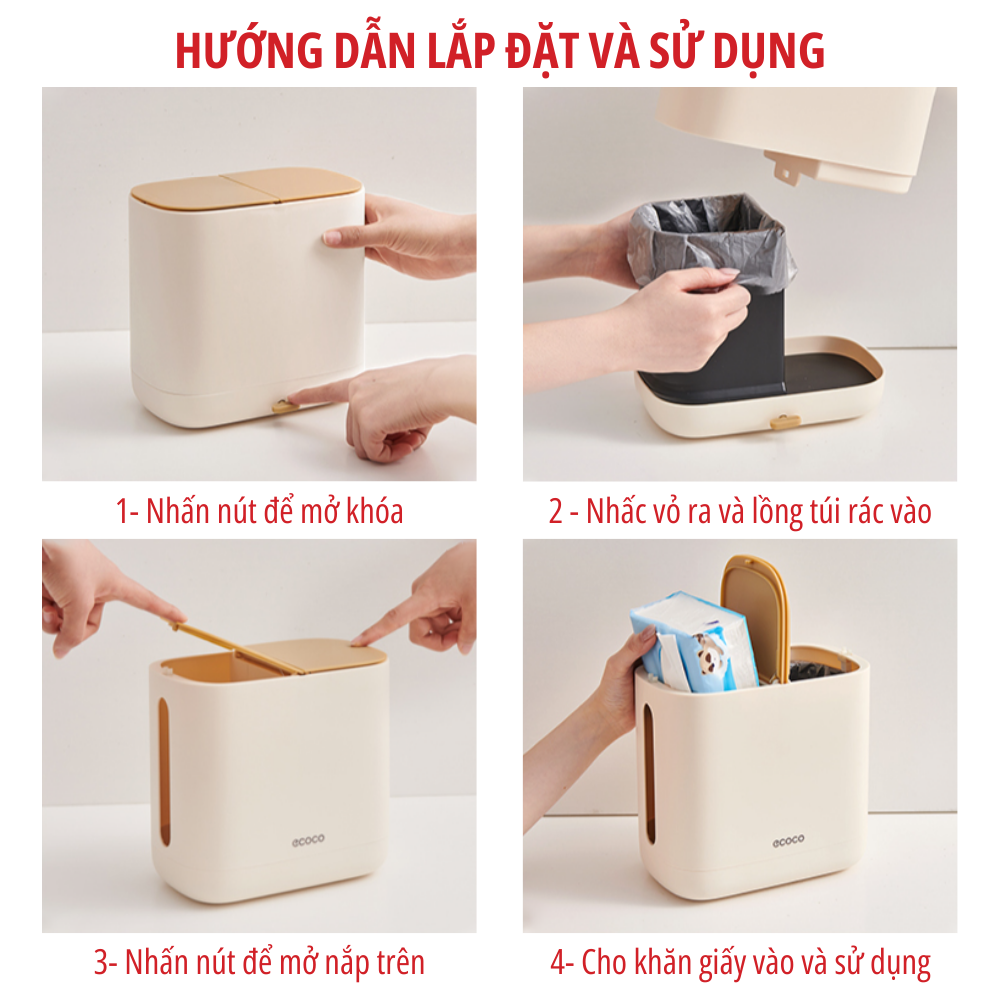 HƯỚNG DẪN LẮP ĐẶT VÀ SỬ DỤNG

1- Nhấn nút để mở khóa

2 - Nhấc vỏ ra và lồng túi rác vào

ecoco

3- Nhấn nút để mở nắp trên

ecoco

4- Cho khăn giấy vào và sử dụng